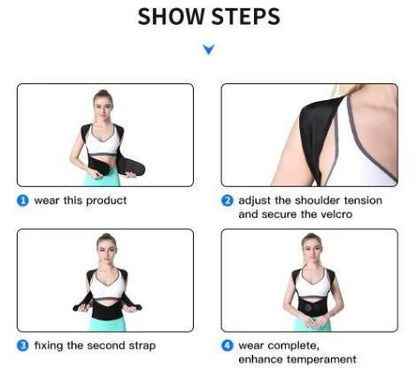 SHOW STEPS

1 wear this product

2 adjust the shoulder tension and secure the velcro

3 fixing the second strap

4 wear complete, enhance temperament